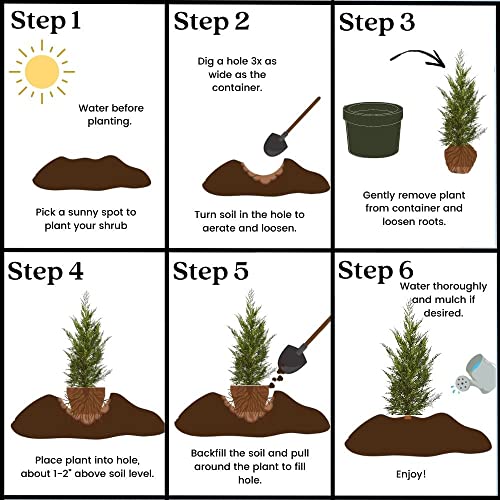 Step 1

Water before planting.

Pick a sunny spot to plant your shrub

Step 2

Dig a hole 3x as wide as the container.

Turn soil in the hole to aerate and loosen.

Step 3

Gently remove plant from container and loosen roots.

Step 4

Place plant into hole, about 1-2" above soil level.

Step 5

Backfill the soil and pull around the plant to fill hole.

Step 6

Water thoroughly and mulch if desired.

Enjoy!